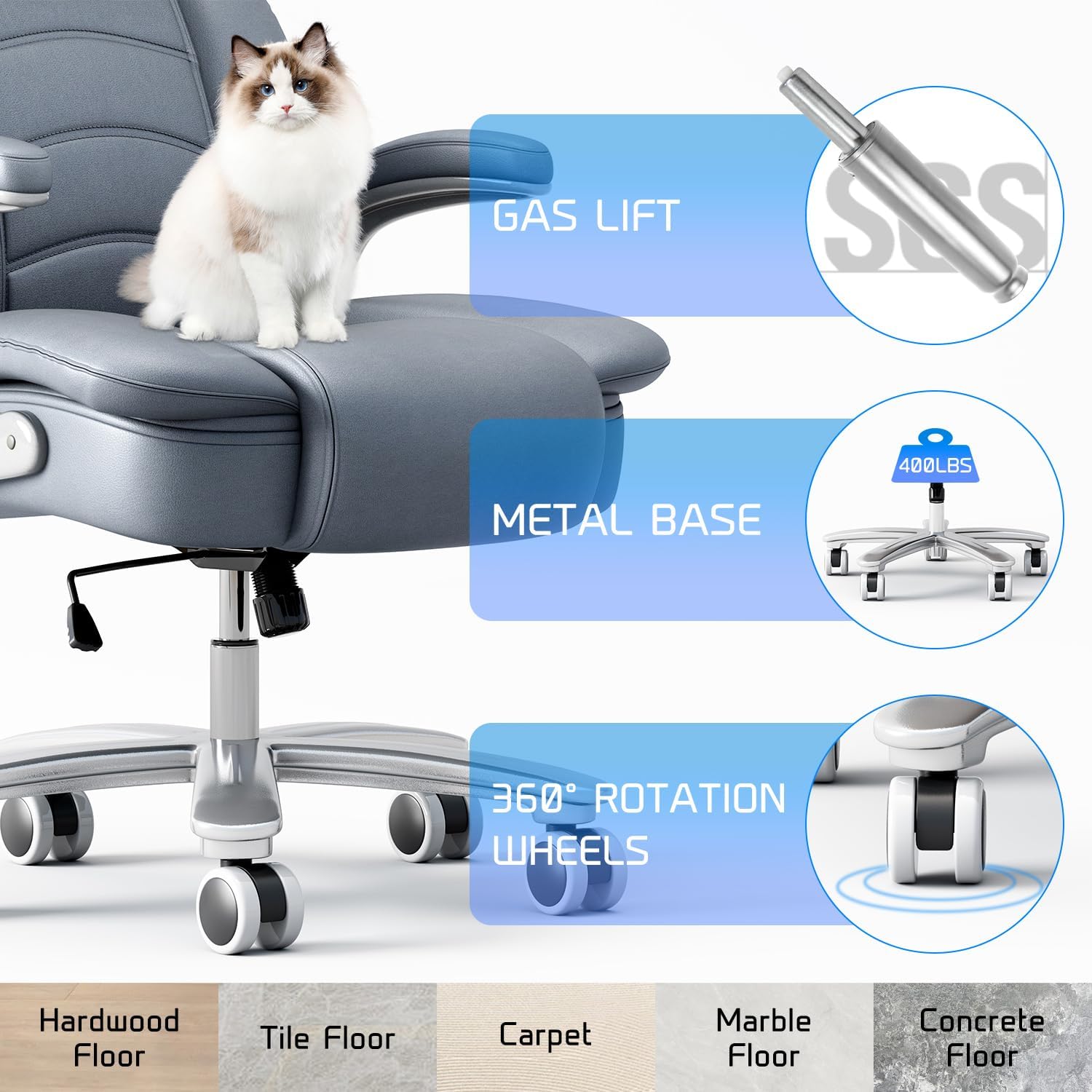 GAS LIFT

SGS

METAL BASE

400LBS

360° ROTATION WHEELS

Hardwood Floor

Tile Floor

Carpet

Marble Floor

Concrete Floor